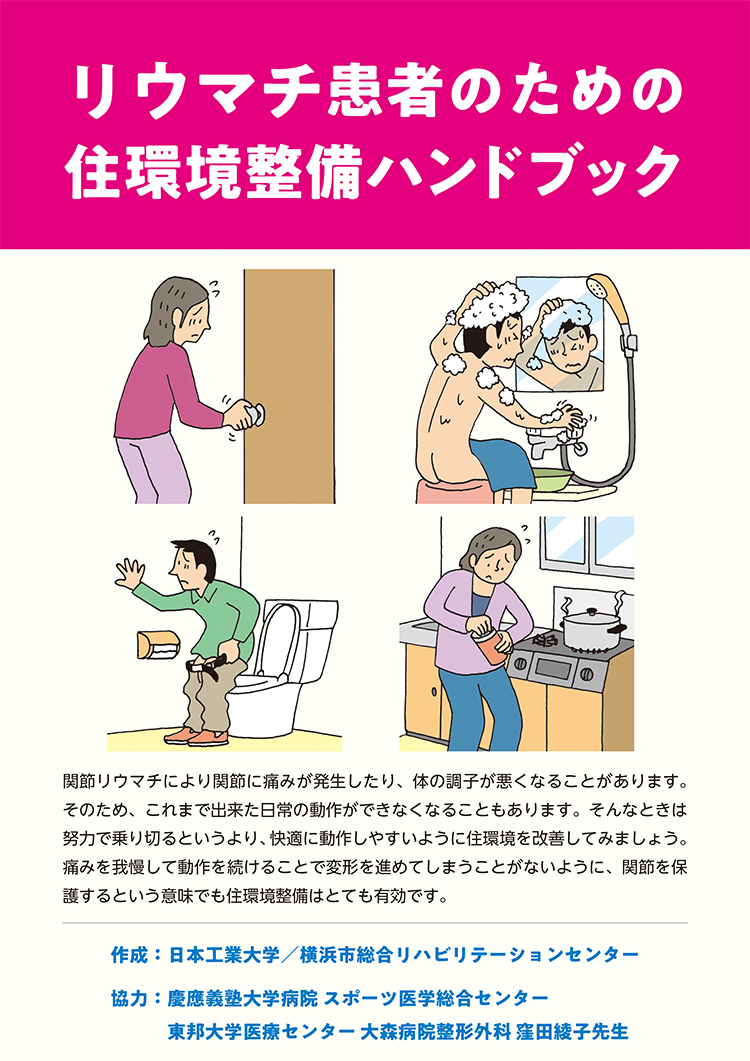 リウマチ患者のための
住環境整備ハンドブック

関節リウマチにより関節に痛みが発生したり、体の調子が悪くなることがあります。そのため、これまで出来た日常の動作ができなくなることもあります。そんなときは努力で乗り切るというより、快適に動作しやすいように住環境を改善してみましょう。痛みを我慢して動作を続けることで変形を進めてしまうことがないように、関節を保護するという意味でも住環境整備はとても有効です。

作成：日本工業大学／横浜市総合リハビリテーションセンター

協力：慶應義塾大学病院 スポーツ医学総合センター
東邦大学医療センター 大森病院整形外科 窪田綾子先生